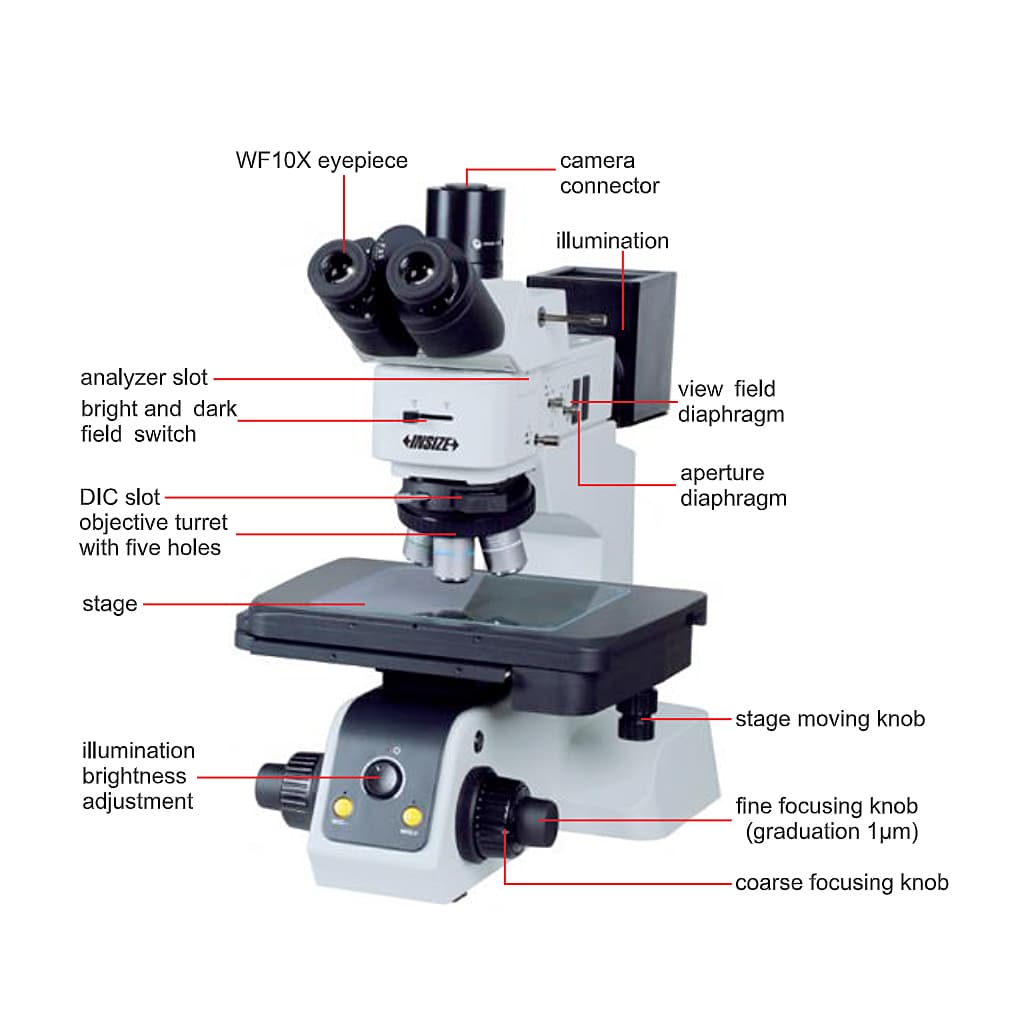 WF10X eyepiece

camera connector

illumination

analyzer slot

bright and dark field switch

INSIZE

view field diaphragm

aperture diaphragm

DIC slot

objective turret with five holes

stage

stage moving knob

illumination brightness adjustment

fine focusing knob (graduation 1μm)

coarse focusing knob