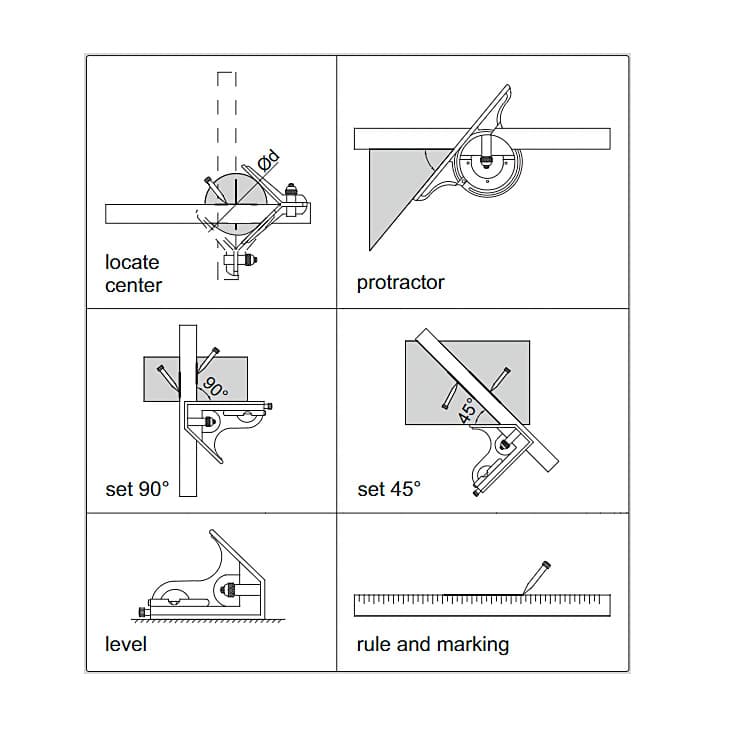 Ød

locate center

protractor

90°

set 90°

45°

set 45°

level

rule and marking