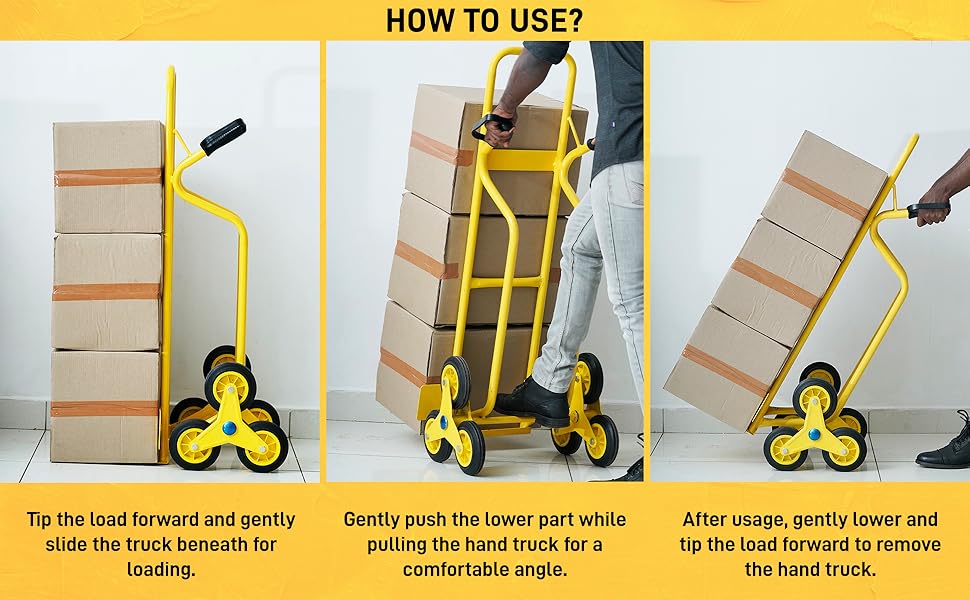 HOW TO USE?

Tip the load forward and gently slide the truck beneath for loading.

Gently push the lower part while pulling the hand truck for a comfortable angle.

After usage, gently lower and tip the load forward to remove the hand truck.