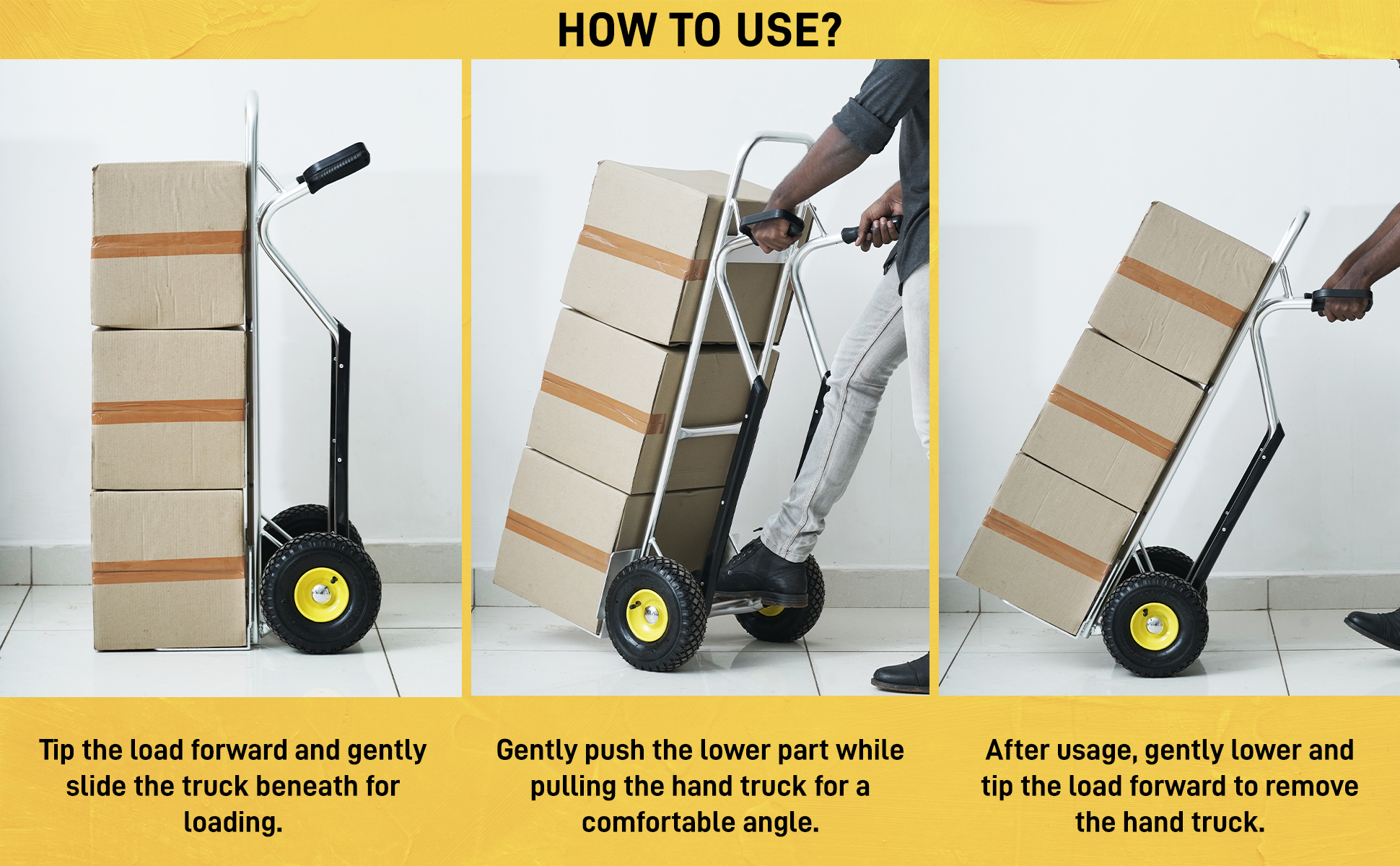 HOW TO USE?

Tip the load forward and gently slide the truck beneath for loading.

Gently push the lower part while pulling the hand truck for a comfortable angle.

After usage, gently lower and tip the load forward to remove the hand truck.