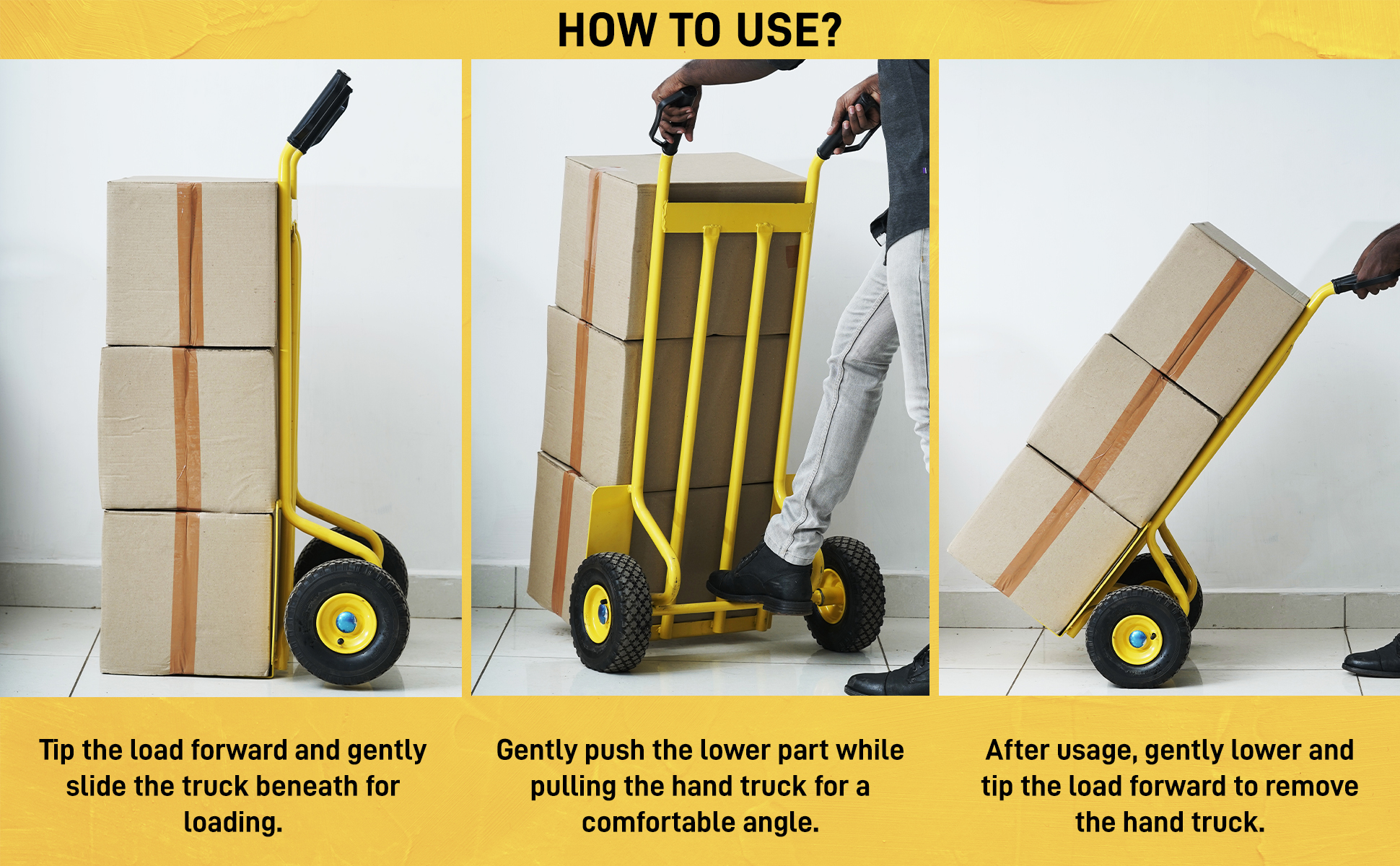 HOW TO USE?

Tip the load forward and gently slide the truck beneath for loading.

Gently push the lower part while pulling the hand truck for a comfortable angle.

After usage, gently lower and tip the load forward to remove the hand truck.